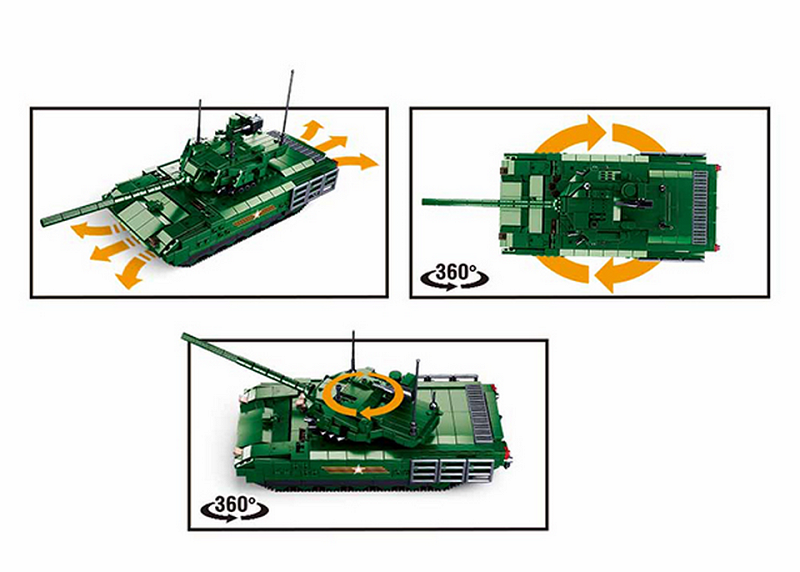 360°

360°